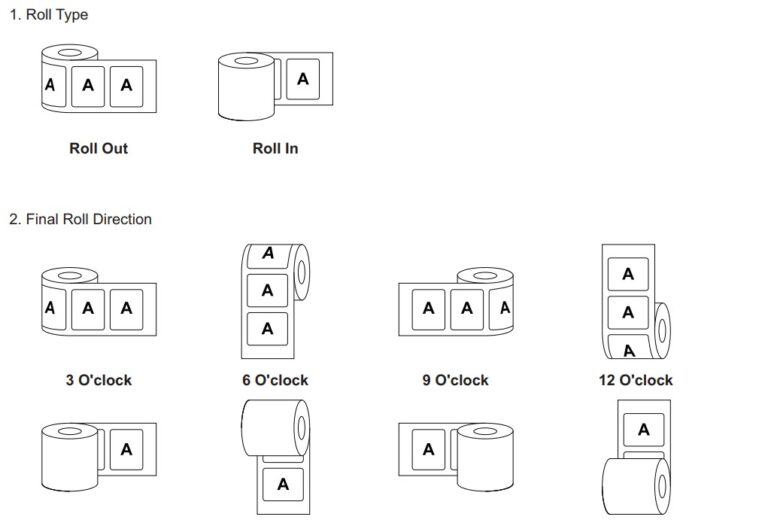 1. Roll Type

A A A

A

Roll Out

Roll In

2. Final Roll Direction

A A A

A A A

A A A

A A A

3 O'clock

6 O'clock

9 O'clock

12 O'clock

A

A

A

A